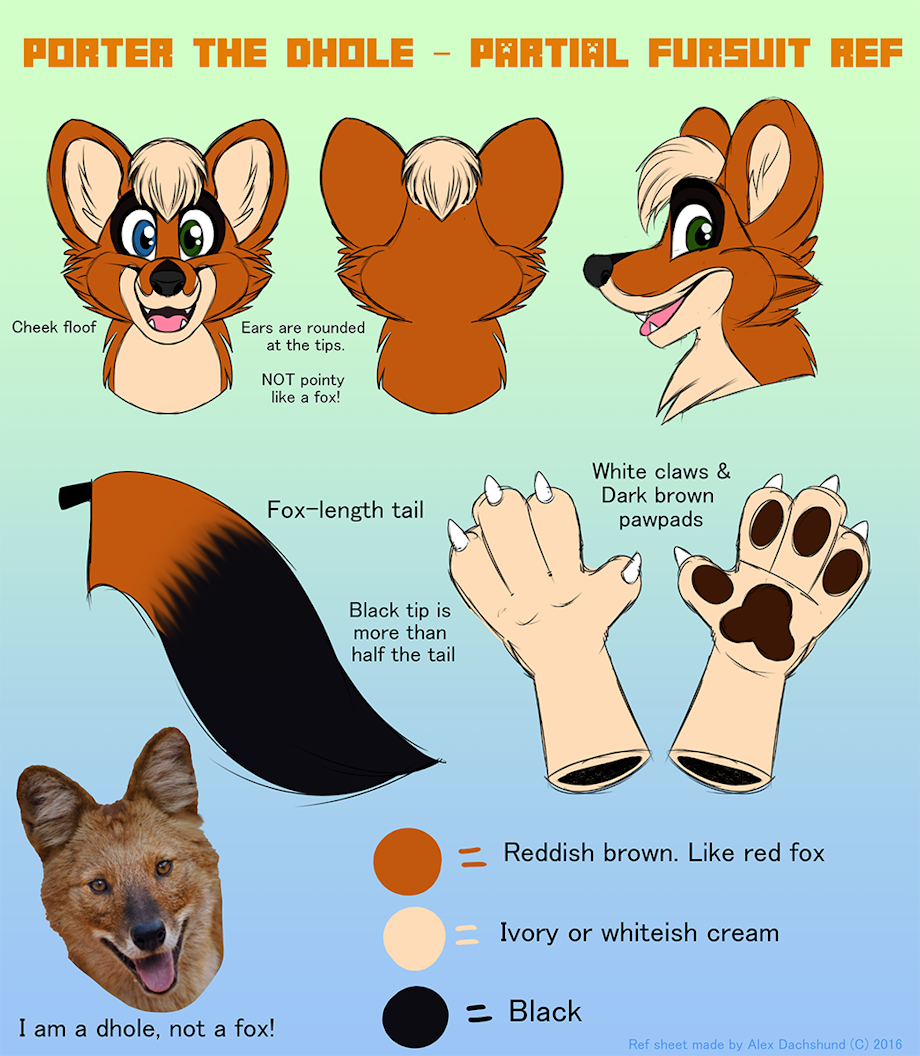 PORTER THE DHOLE - PARTIAL FURSUIT REF

Cheek floof

Ears are rounded at the tips.

NOT pointy like a fox!

Fox-length tail

Black tip is more than half the tail

White claws & Dark brown pawpads

= Reddish brown. Like red fox

= Ivory or whiteish cream

= Black

I am a dhole, not a fox!

Ref sheet made by Alex Dachshund (C) 2016