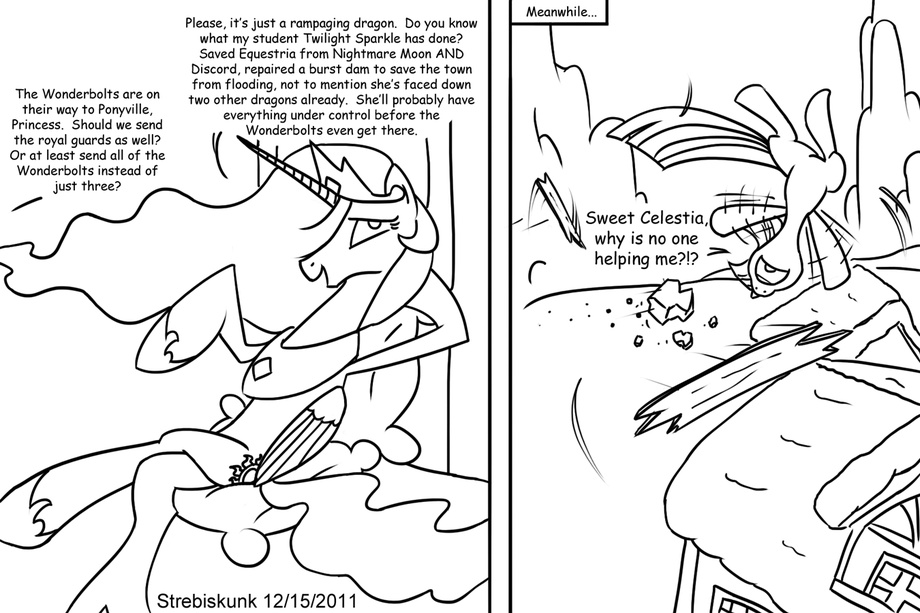 The Wonderbolts are on their way to Ponyville, Princess. Should we send the royal guards as well? Or at least send all of the Wonderbolts instead of just three?

Please, it's just a rampaging dragon. Do you know what my student Twilight Sparkle has done? Saved Equestria from Nightmare Moon AND Discord, repaired a burst dam to save the town from flooding, not to mention she's faced down two other dragons already. She'll probably have everything under control before the Wonderbolts even get there.

Strebiskunk 12/15/2011

Meanwhile...

Sweet Celestia, why is no one helping me?!?