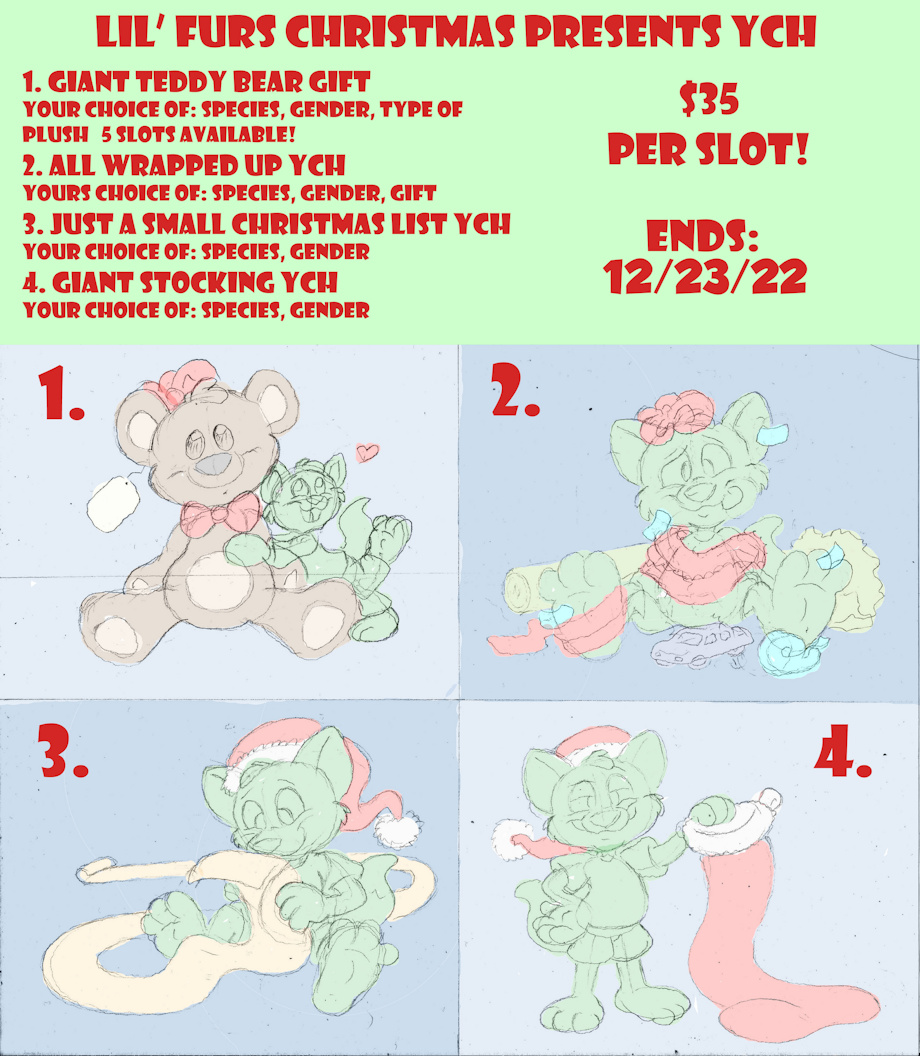 LIL' FURS CHRISTMAS PRESENTS YCH

1. GIANT TEDDY BEAR GIFT
YOUR CHOICE OF: SPECIES, GENDER, TYPE OF PLUSH 5 SLOTS AVAILABLE!

2. ALL WRAPPED UP YCH
YOURS CHOICE OF: SPECIES, GENDER, GIFT

3. JUST A SMALL CHRISTMAS LIST YCH
YOUR CHOICE OF: SPECIES, GENDER

4. GIANT STOCKING YCH
YOUR CHOICE OF: SPECIES, GENDER

$35
PER SLOT!

ENDS:
12/23/22

1.

2.

3.

4.