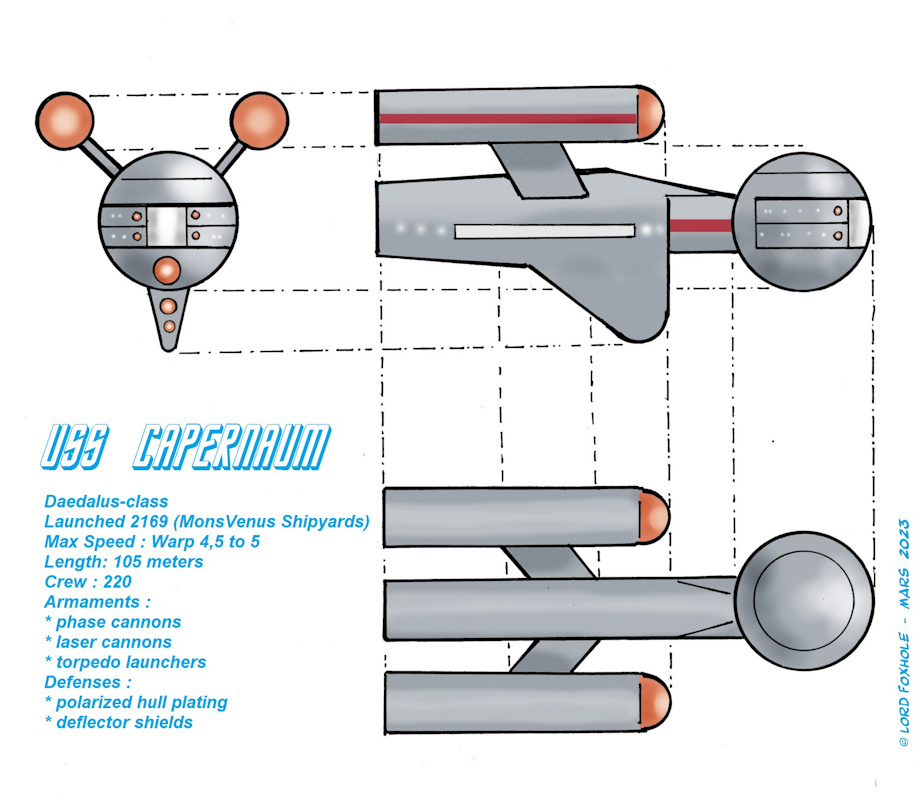 USS CAPERNAUM

Daedalus-class
Launched 2169 (MonsVenus Shipyards)
Max Speed : Warp 4,5 to 5
Length: 105 meters
Crew : 220
Armaments :
* phase cannons
* laser cannons
* torpedo launchers
Defenses :
* polarized hull plating
* deflector shields

© LORD FOXHOLE - MARS 2023