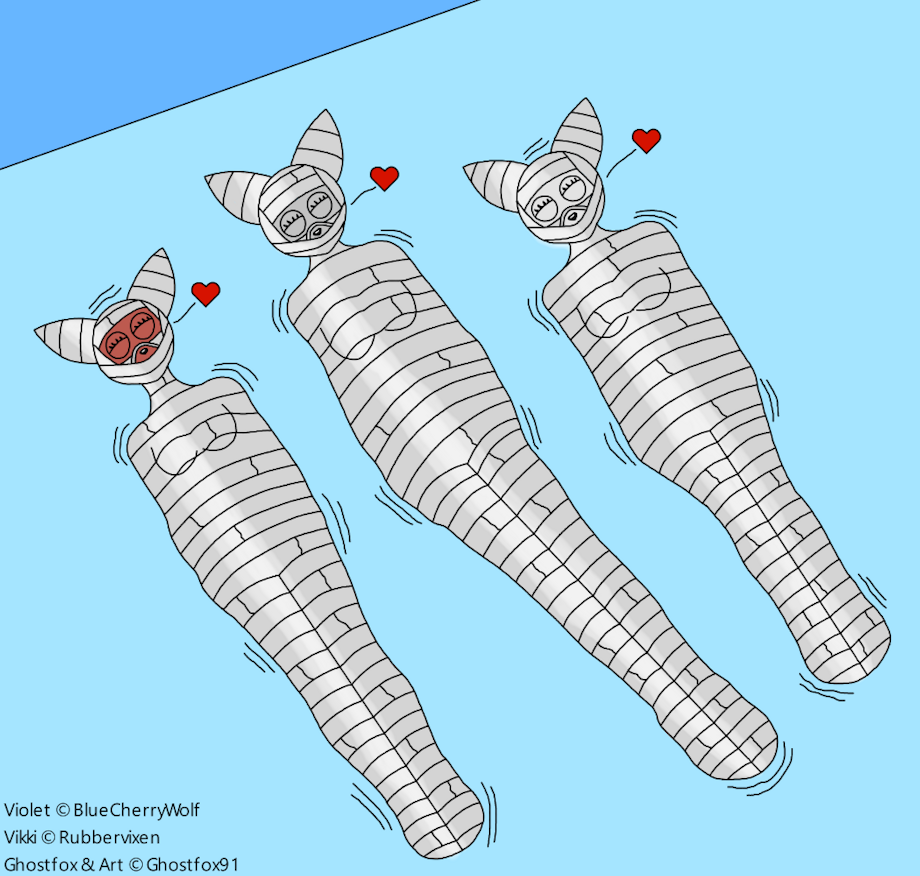 Violet © BlueCherryWolf
Vikki © Rubbervixen
Ghostfox & Art © Ghostfox91