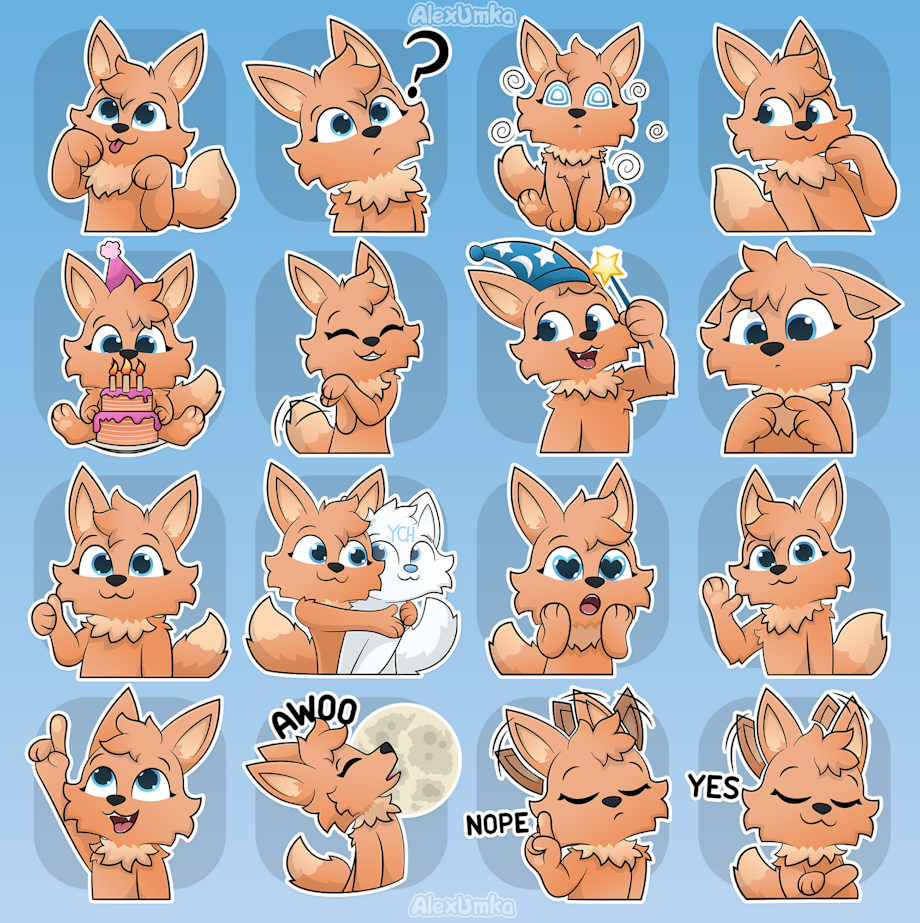 AlexUmka

?

YCH

AWOO

NOPE

YES

AlexUmka