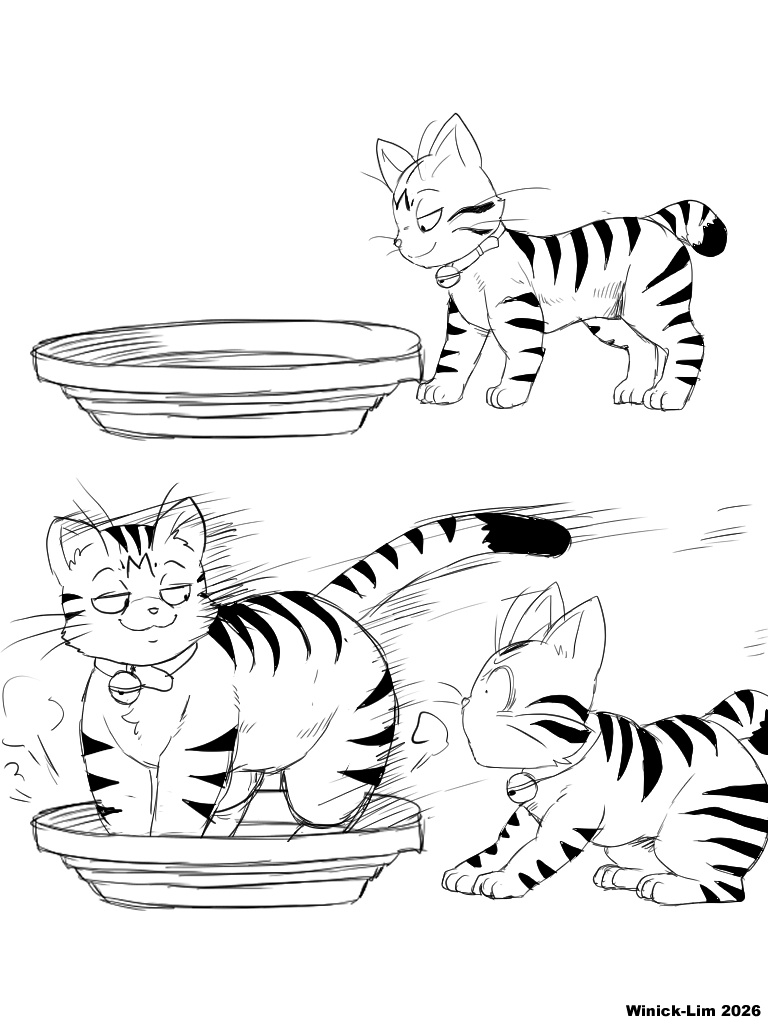 Winick-Lim 2026