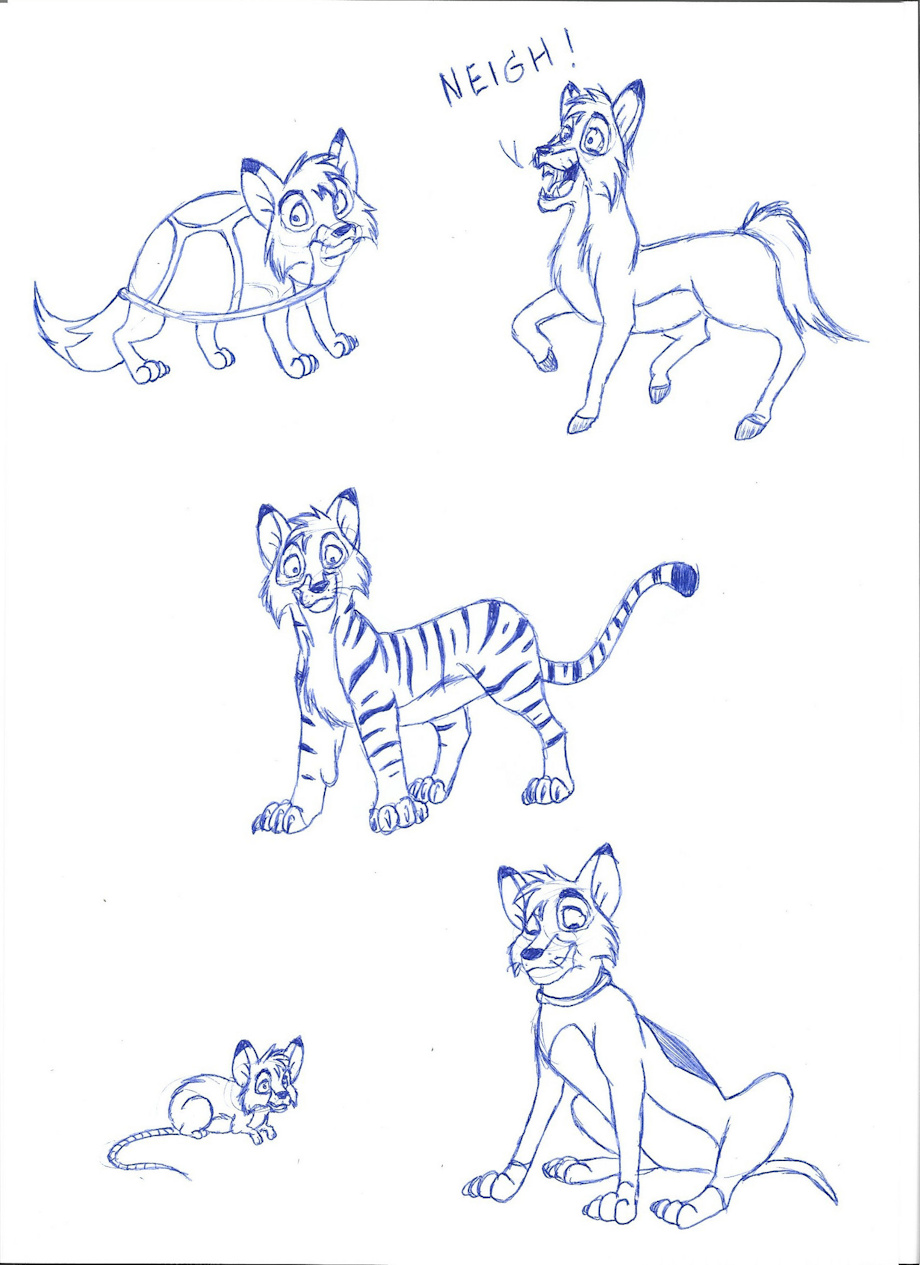 NEIGH!