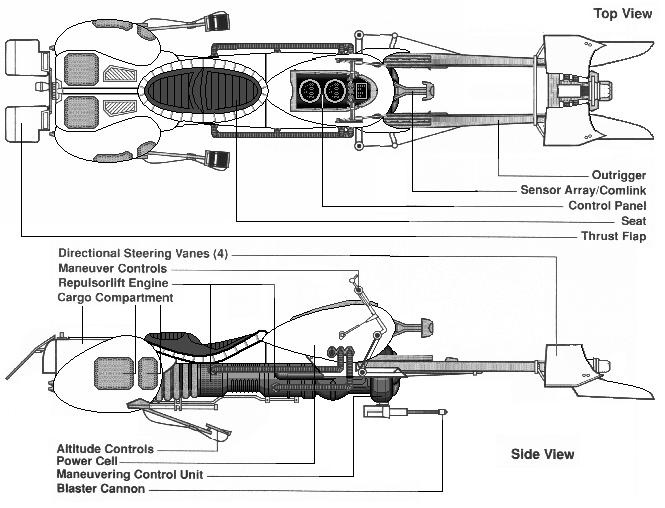 Top View

Outrigger
Sensor Array/Comlink
Control Panel
Seat
Thrust Flap

Directional Steering Vanes (4)
Maneuver Controls
Repulsorlift Engine
Cargo Compartment

Altitude Controls
Power Cell
Maneuvering Control Unit
Blaster Cannon

Side View